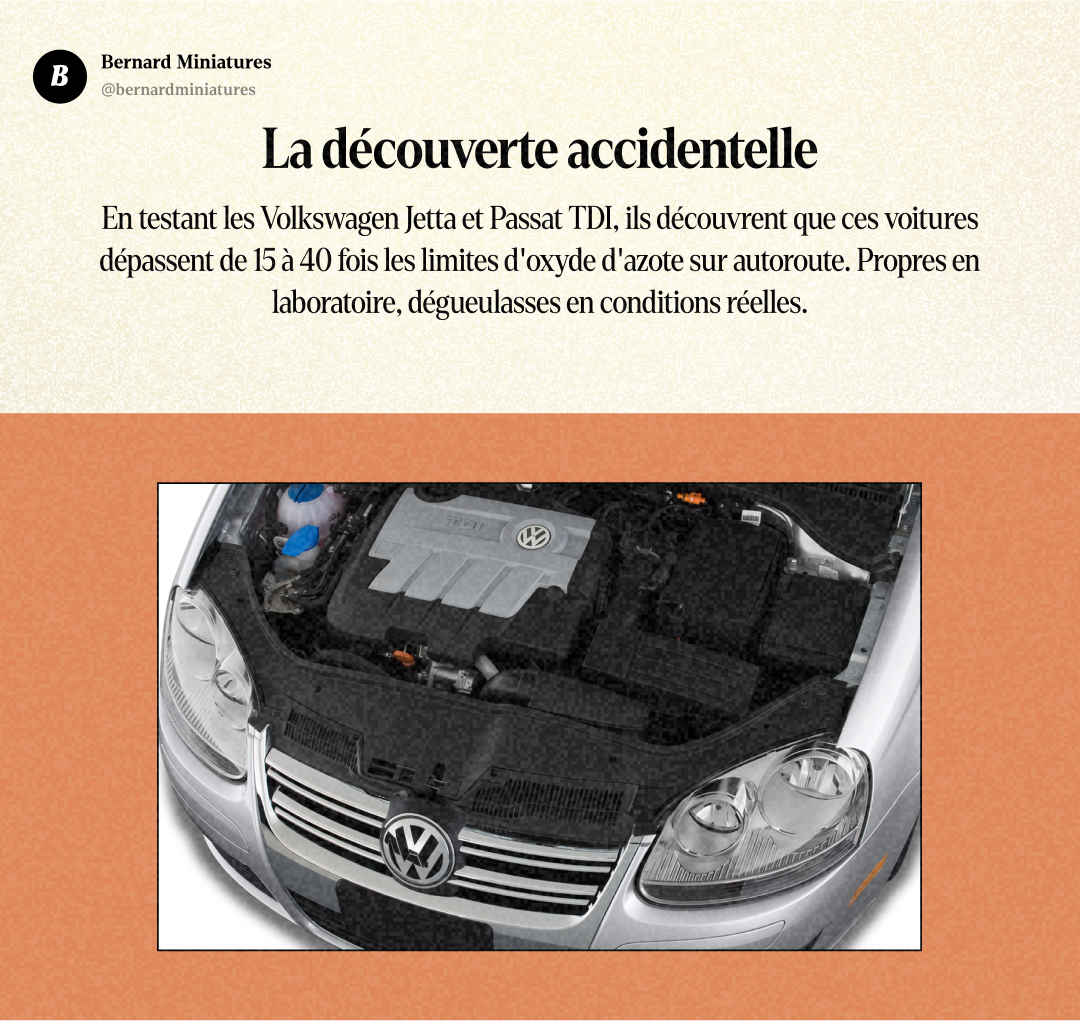 B
Bernard Miniatures
@bernardminiatures

La découverte accidentelle

En testant les Volkswagen Jetta et Passat TDI, ils découvrent que ces voitures dépassent de 15 à 40 fois les limites d'oxyde d'azote sur autoroute. Propres en laboratoire, dégueulasses en conditions réelles.

TDI